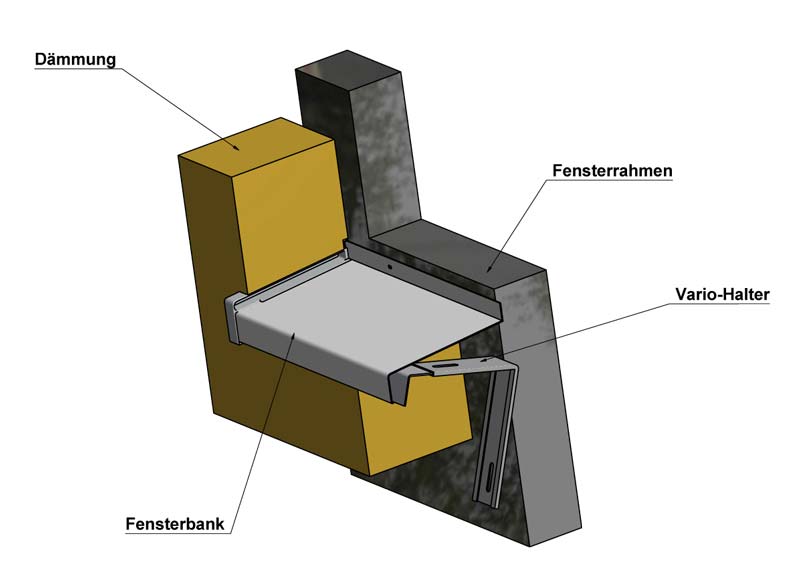 Dämmung

Fensterrahmen

Vario-Halter

Fensterbank