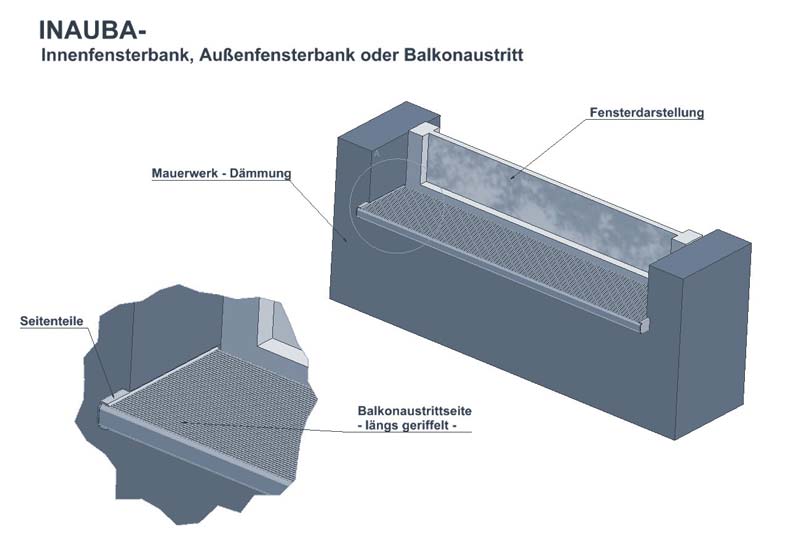 INAUBA-
Innenfensterbank, Außenfensterbank oder Balkonaustritt

Fensterdarstellung

Mauerwerk - Dämmung

A

Seitenteile

Balkonaustrittseite
- längs geriffelt -